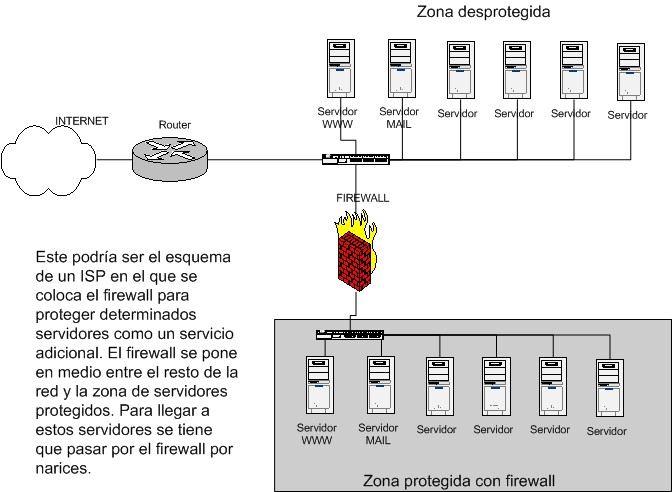 Zona desprotegida

Servidor WWW
Servidor MAIL
Servidor
Servidor
Servidor
Servidor

INTERNET

Router

FIREWALL

Este podría ser el esquema de un ISP en el que se coloca el firewall para proteger determinados servidores como un servicio adicional. El firewall se pone en medio entre el resto de la red y la zona de servidores protegidos. Para llegar a estos servidores se tiene que pasar por el firewall por narices.

Servidor WWW
Servidor MAIL
Servidor
Servidor
Servidor
Servidor

Zona protegida con firewall