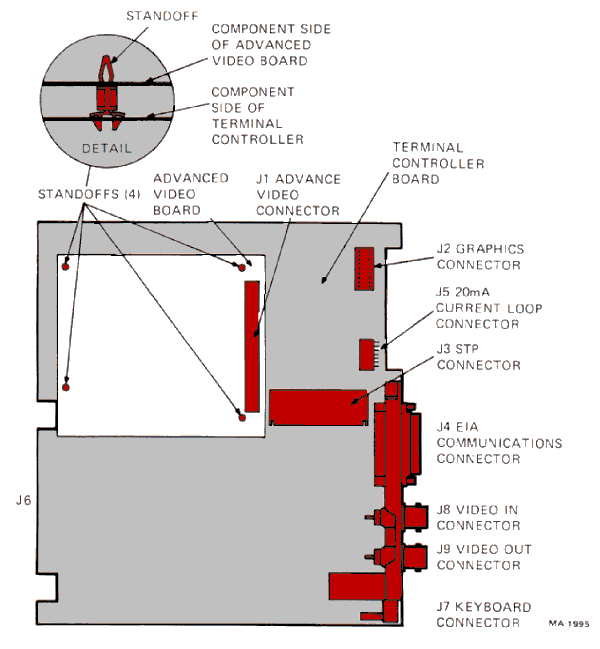 STANDOFF

COMPONENT SIDE OF ADVANCED VIDEO BOARD

COMPONENT SIDE OF TERMINAL CONTROLLER

DETAIL

STANDOFFS (4)

ADVANCED VIDEO BOARD

J1 ADVANCE VIDEO CONNECTOR

TERMINAL CONTROLLER BOARD

J2 GRAPHICS CONNECTOR

J5 20mA CURRENT LOOP CONNECTOR

J3 STP CONNECTOR

J4 EIA COMMUNICATIONS CONNECTOR

J6

J8 VIDEO IN CONNECTOR

J9 VIDEO OUT CONNECTOR

J7 KEYBOARD CONNECTOR

MA-1995