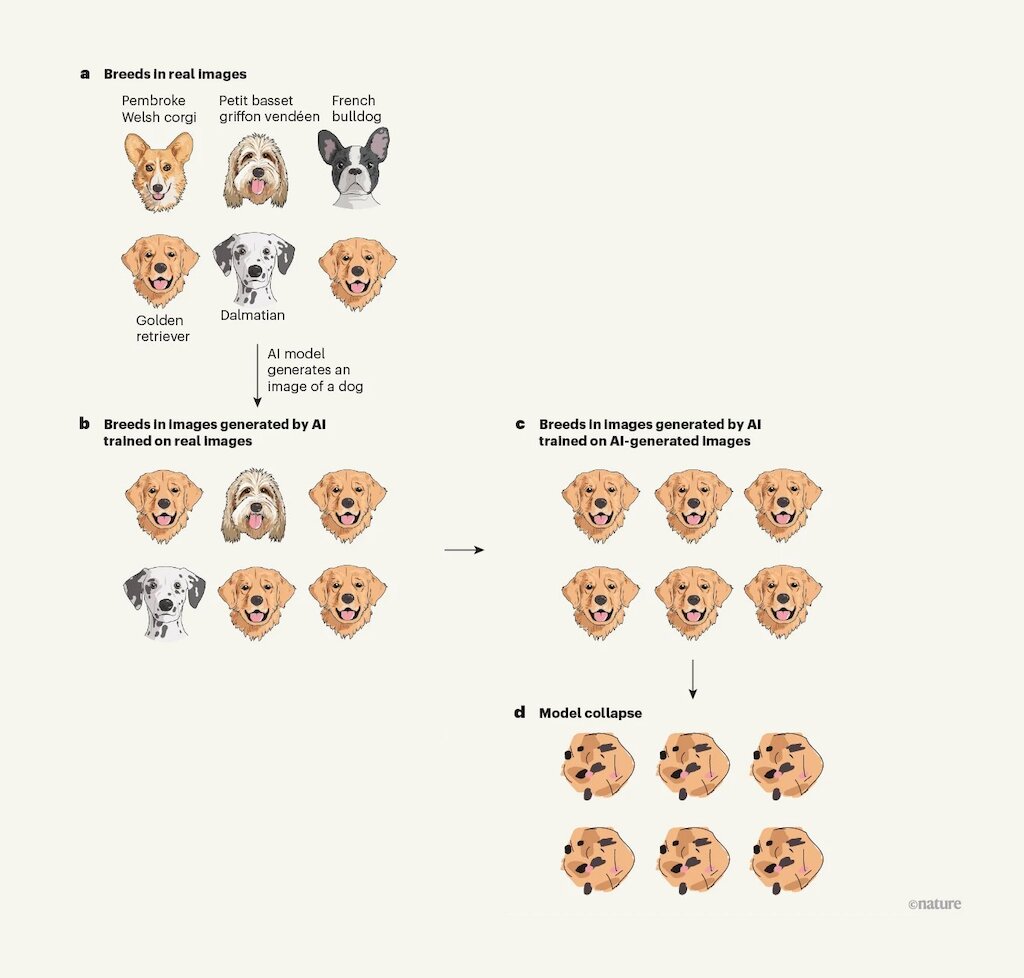 a Breeds in real images

Pembroke Welsh corgi

Petit basset griffon vendéen

French bulldog

Golden retriever

Dalmatian

AI model generates an image of a dog

b Breeds in images generated by AI trained on real images

c Breeds in images generated by AI trained on AI-generated images

d Model collapse

©nature